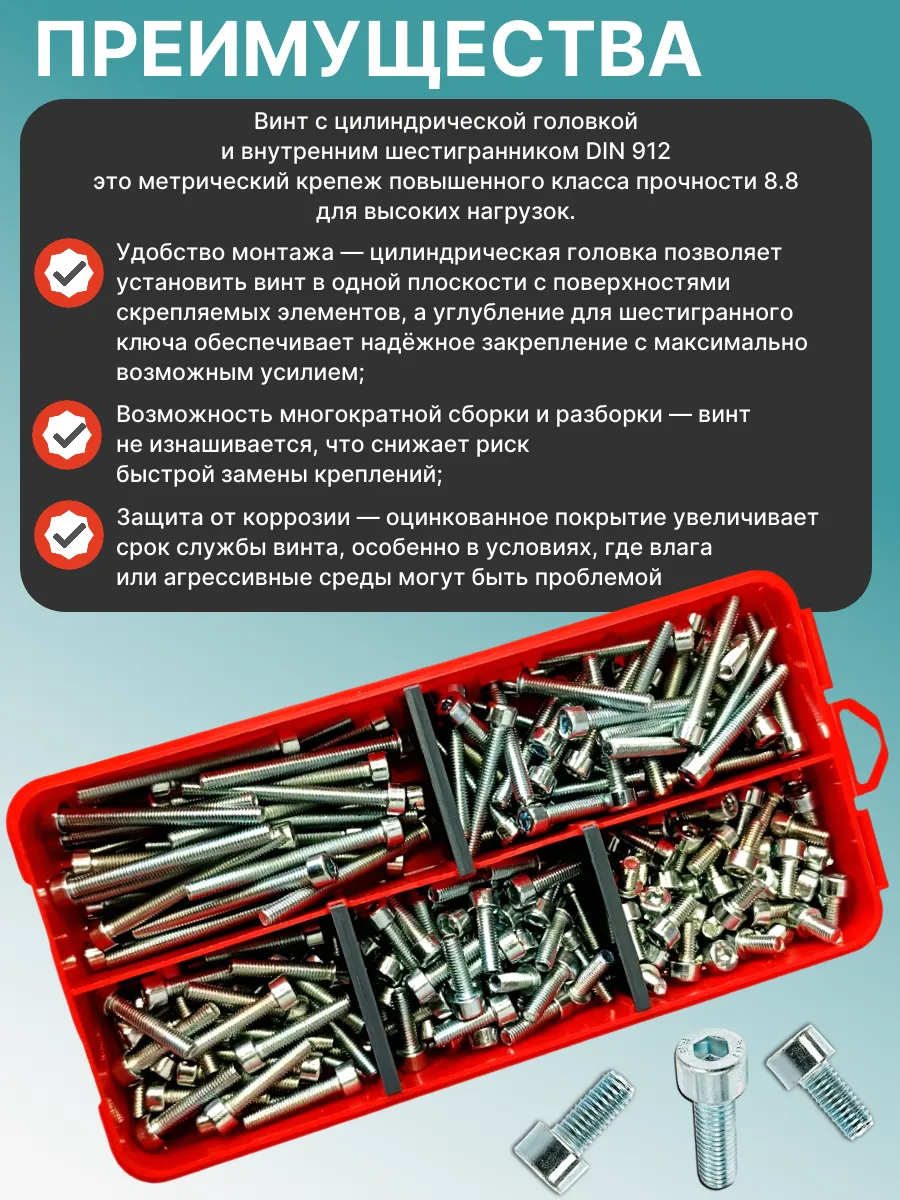 ПРЕИМУЩЕСТВА

Винт с цилиндрической головкой и внутренним шестигранником DIN 912 это метрический крепеж повышенного класса прочности 8.8 для высоких нагрузок.

Удобство монтажа — цилиндрическая головка позволяет установить винт в одной плоскости с поверхностями скрепляемых элементов, а углубление для шестигранного ключа обеспечивает надёжное закрепление с максимально возможным усилием;

Возможность многократной сборки и разборки — винт не изнашивается, что снижает риск быстрой замены креплений;

Защита от коррозии — оцинкованное покрытие увеличивает срок службы винта, особенно в условиях, где влага или агрессивные среды могут быть проблемой