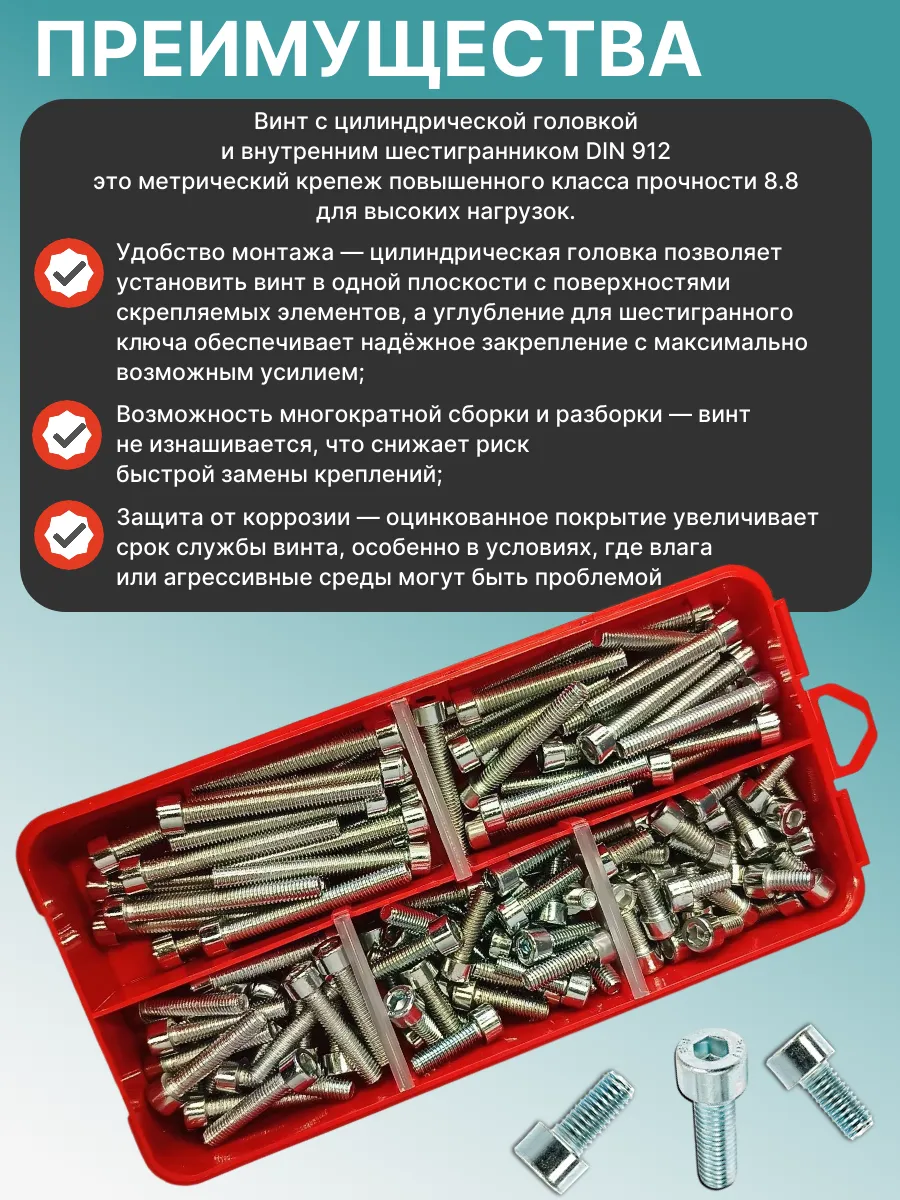 ПРЕИМУЩЕСТВА

Винт с цилиндрической головкой и внутренним шестигранником DIN 912 это метрический крепеж повышенного класса прочности 8.8 для высоких нагрузок.

Удобство монтажа — цилиндрическая головка позволяет установить винт в одной плоскости с поверхностями скрепляемых элементов, а углубление для шестигранного ключа обеспечивает надёжное закрепление с максимально возможным усилием;

Возможность многократной сборки и разборки — винт не изнашивается, что снижает риск быстрой замены креплений;

Защита от коррозии — оцинкованное покрытие увеличивает срок службы винта, особенно в условиях, где влага или агрессивные среды могут быть проблемой